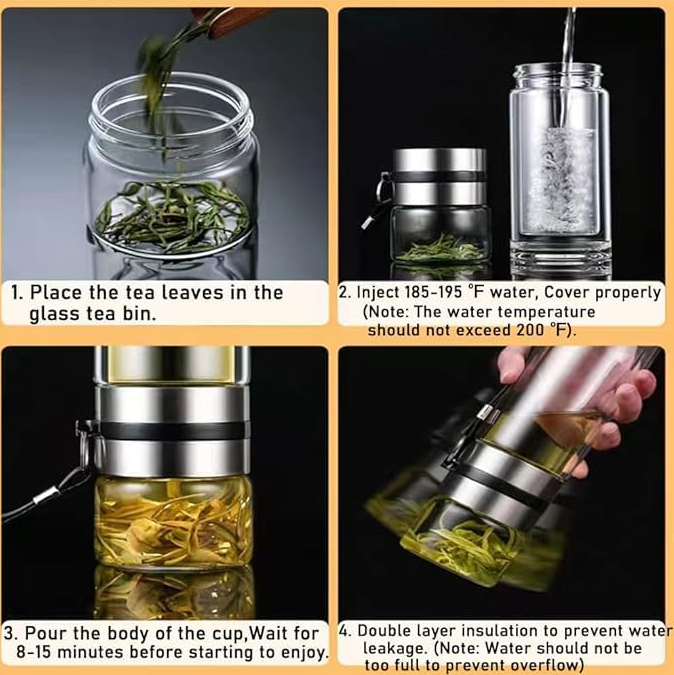 1. Place the tea leaves in the glass tea bin.

2. Inject 185-195 °F water, Cover properly (Note: The water temperature should not exceed 200 °F).

3. Pour the body of the cup,Wait for 8-15 minutes before starting to enjoy.

4. Double layer insulation to prevent water leakage. (Note: Water should not be too full to prevent overflow)